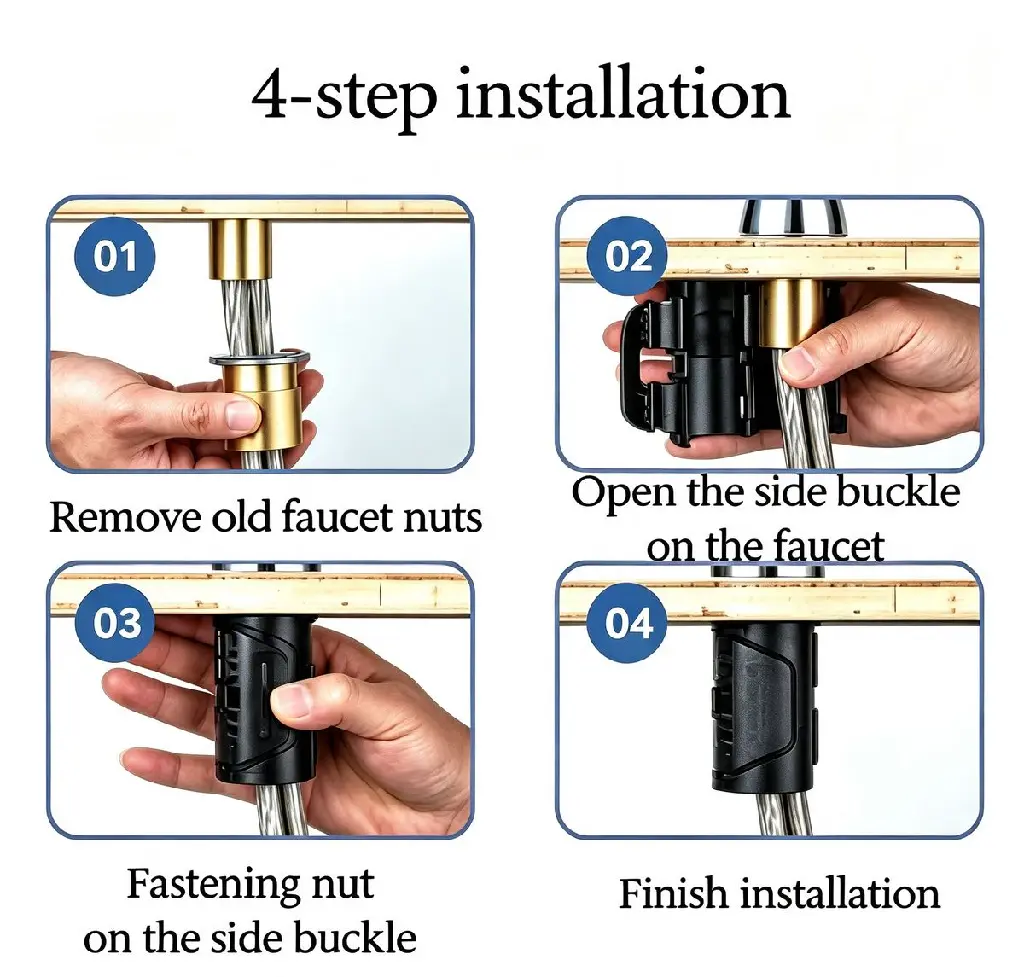 4-step installation

01

Remove old faucet nuts

02

Open the side buckle on the faucet

03

Fastening nut on the side buckle

04

Finish installation